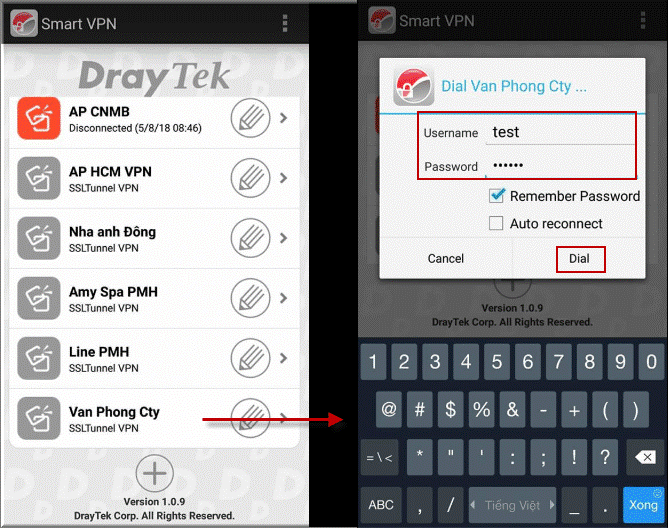 Smart VPN

DrayTek

AP CNMB
Disconnected (5/8/18 08:46)

AP HCM VPN
SSLTunnel VPN

Nha anh Đông
SSLTunnel VPN

Amy Spa PMH
SSLTunnel VPN

Line PMH
SSLTunnel VPN

Van Phong Cty
SSLTunnel VPN

Version 1.0.9
DrayTek Corp. All Rights Reserved.

Smart VPN

Dial Van Phong Cty ...

Username test

Password ••••••

Remember Password

Auto reconnect

Cancel

Dial

Version 1.0.9
DrayTek Corp. All Rights Reserved.

1 2 3 4 5 6 7 8 9 0

@ # $ % & - + ( )

= \ < * " ' : ; ! ?

ABC , / Tiếng Việt _ . Xong