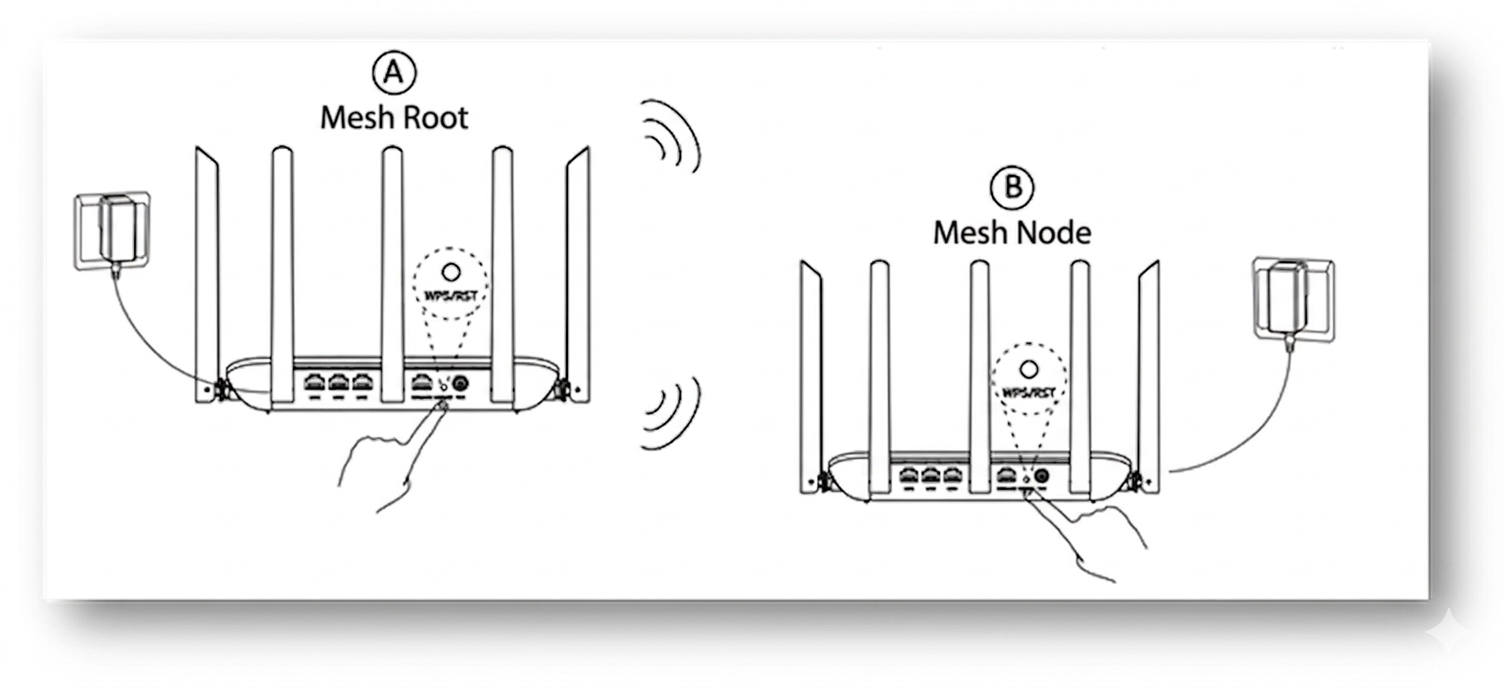 A
Mesh Root

WPS/RST

B
Mesh Node

WPS/RST