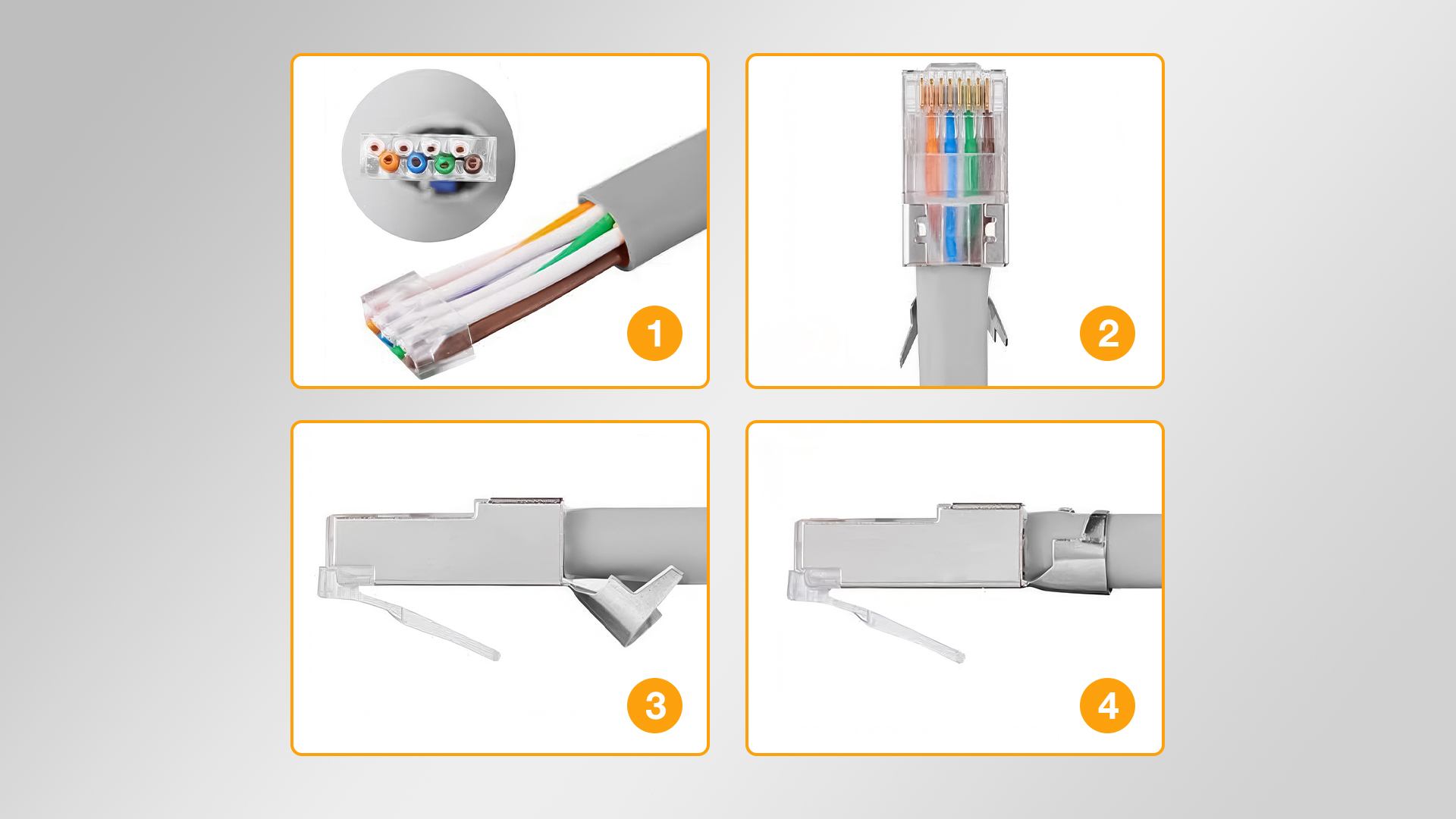 1

2

3

4